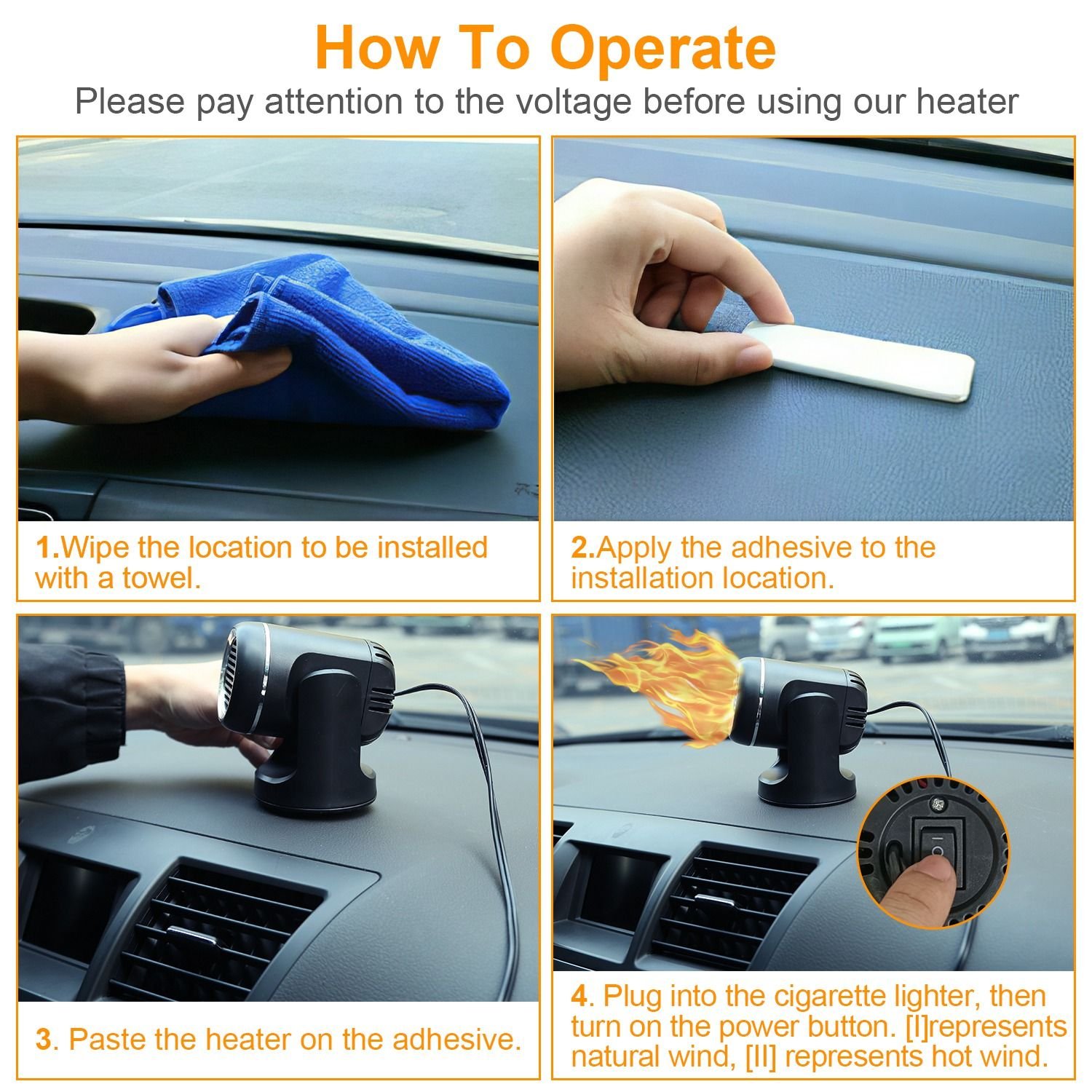 How To Operate

Please pay attention to the voltage before using our heater

1.Wipe the location to be installed with a towel.

2.Apply the adhesive to the installation location.

3. Paste the heater on the adhesive.

4. Plug into the cigarette lighter, then turn on the power button. [I]represents natural wind, [II] represents hot wind.