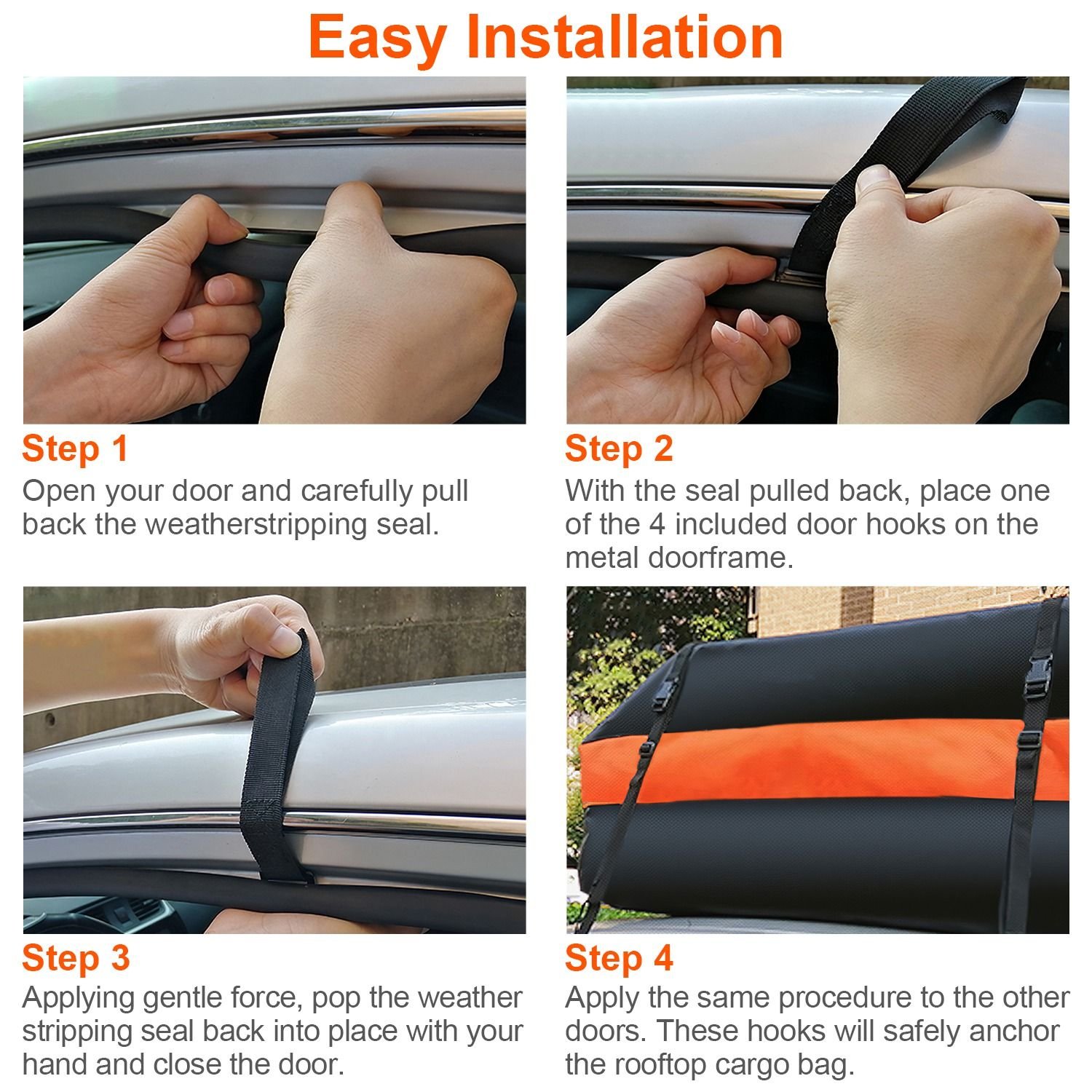 Easy Installation

Step 1
Open your door and carefully pull back the weatherstripping seal.

Step 2
With the seal pulled back, place one of the 4 included door hooks on the metal doorframe.

Step 3
Applying gentle force, pop the weather stripping seal back into place with your hand and close the door.

Step 4
Apply the same procedure to the other doors. These hooks will safely anchor the rooftop cargo bag.