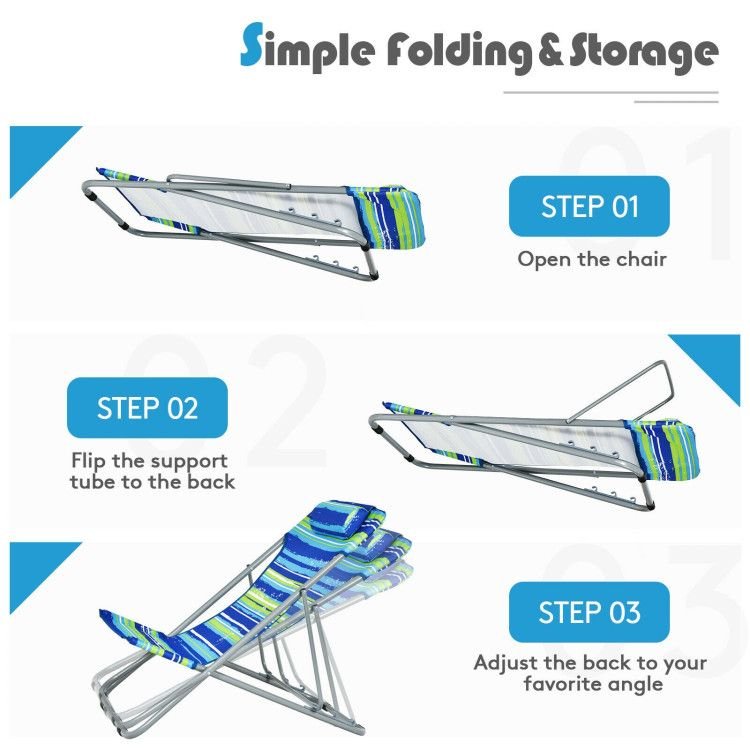 Simple Folding & Storage

01

STEP 01

Open the chair

02

STEP 02

Flip the support tube to the back

03

STEP 03

Adjust the back to your favorite angle